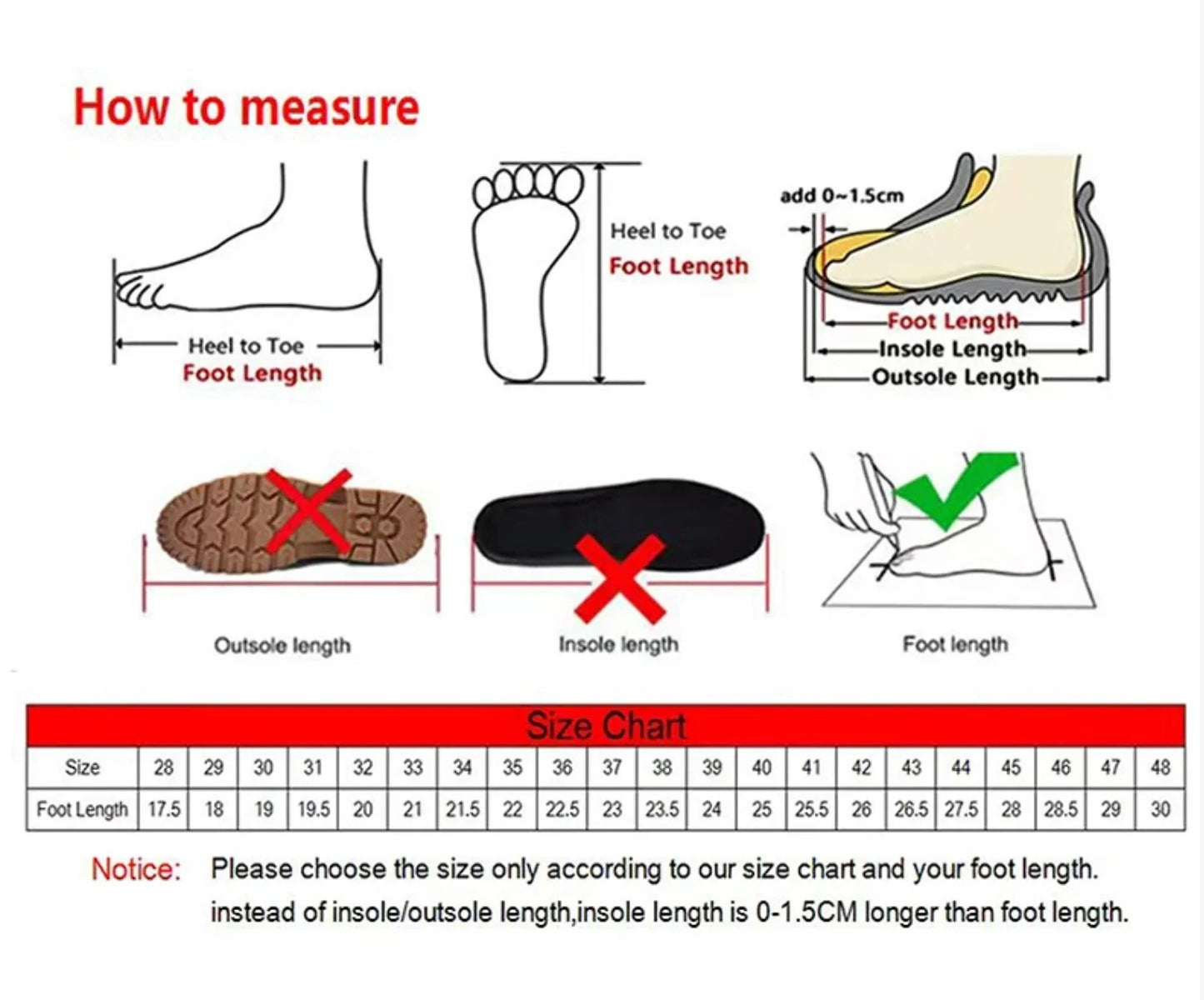 How to measure

Heel to Toe
Foot Length

Heel to Toe
Foot Length

add 0~1.5cm
Foot Length
Insole Length
Outsole Length

Outsole length

Insole length

Foot length

Size Chart

| Size | 28 | 29 | 30 | 31 | 32 | 33 | 34 | 35 | 36 | 37 | 38 | 39 | 40 | 41 | 42 | 43 | 44 | 45 | 46 | 47 | 48 |
|---|---|---|---|---|---|---|---|---|---|---|---|---|---|---|---|---|---|---|---|---|---|
| Foot Length | 17.5 | 18 | 19 | 19.5 | 20 | 21 | 21.5 | 22 | 22.5 | 23 | 23.5 | 24 | 25 | 25.5 | 26 | 26.5 | 27.5 | 28 | 28.5 | 29 | 30 |

Notice: Please choose the size only according to our size chart and your foot length. instead of insole/outsole length,insole length is 0-1.5CM longer than foot length.